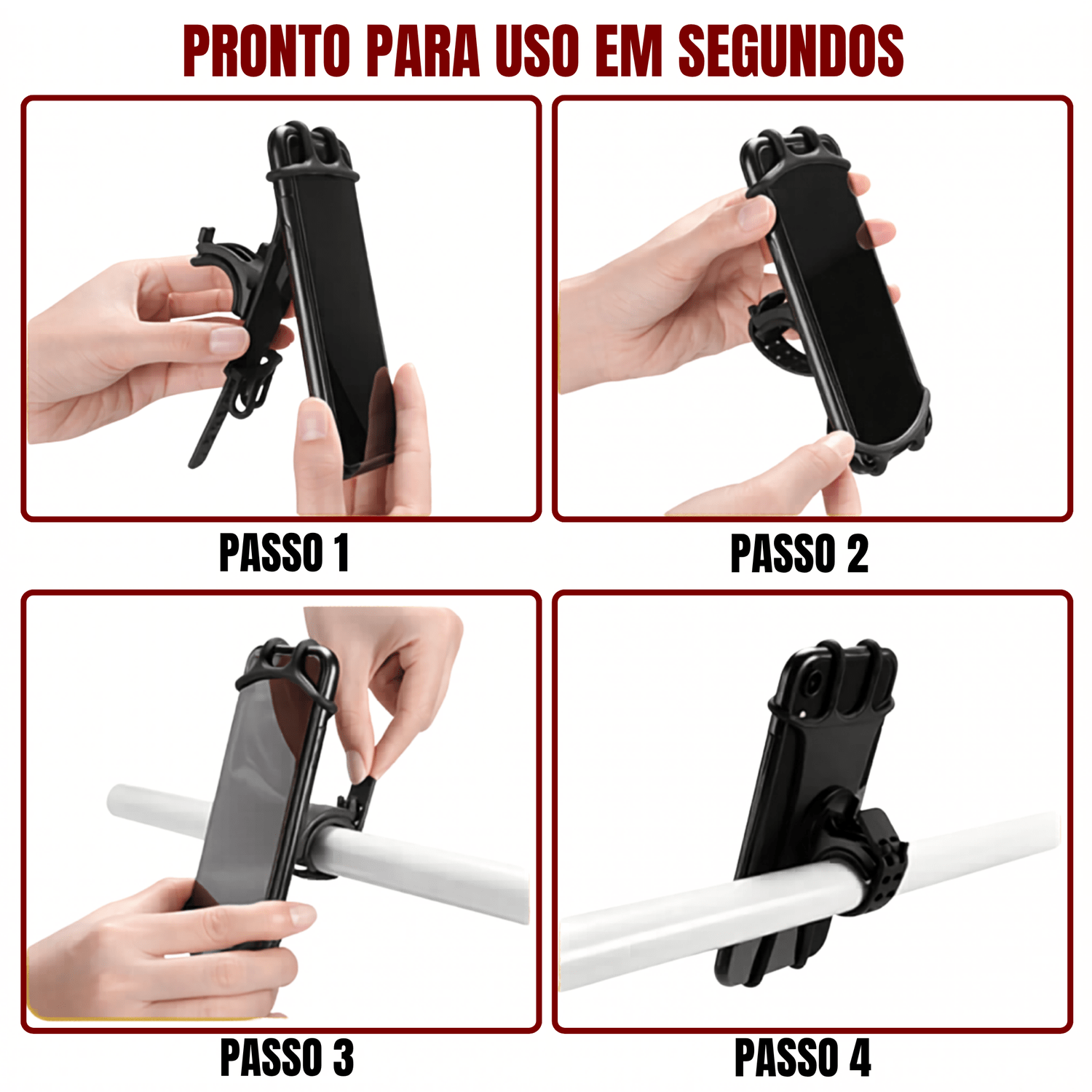 PRONTO PARA USO EM SEGUNDOS

PASSO 1

PASSO 2

PASSO 3

PASSO 4